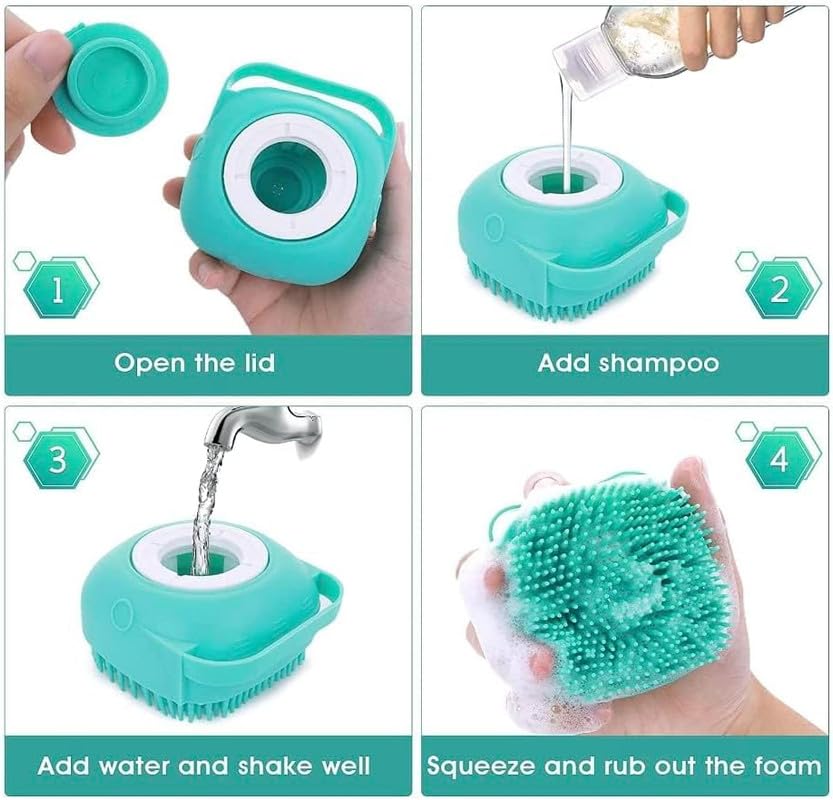 1

Open the lid

2

Add shampoo

3

Add water and shake well

4

Squeeze and rub out the foam