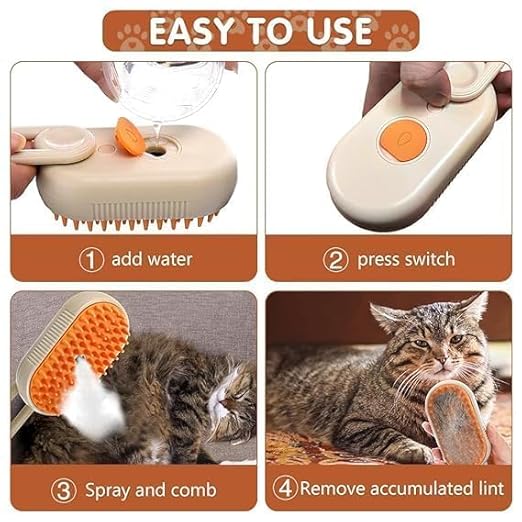 EASY TO USE

① add water

② press switch

③ Spray and comb

④ Remove accumulated lint